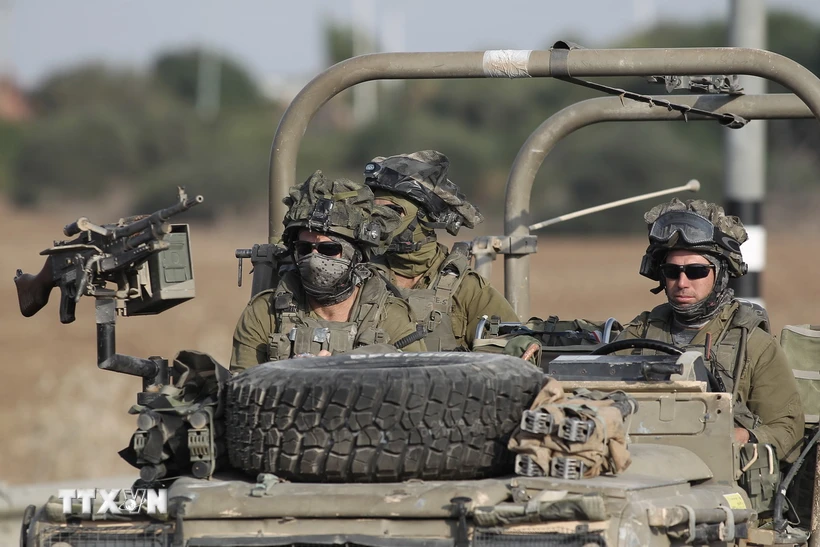 TTXVN