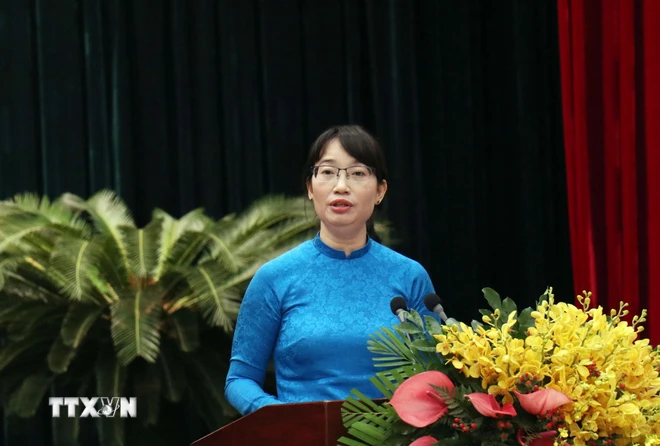 TTXVN