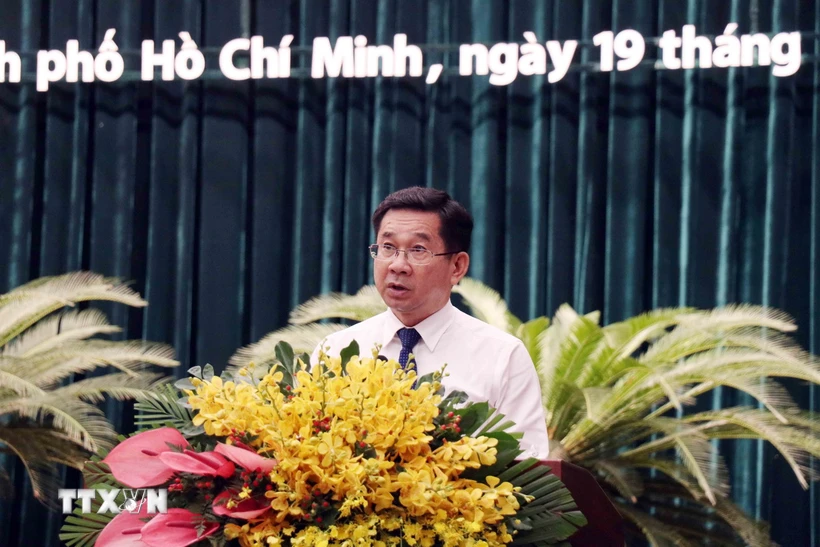 h phố Hồ Chí Minh, ngày 19 tháng

TTXVN