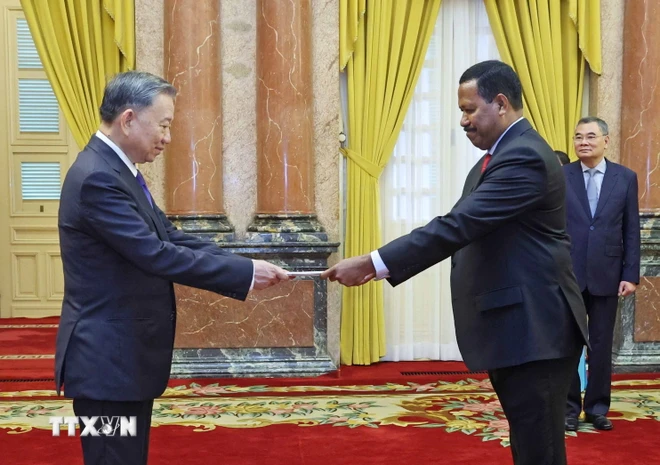 TTXVN