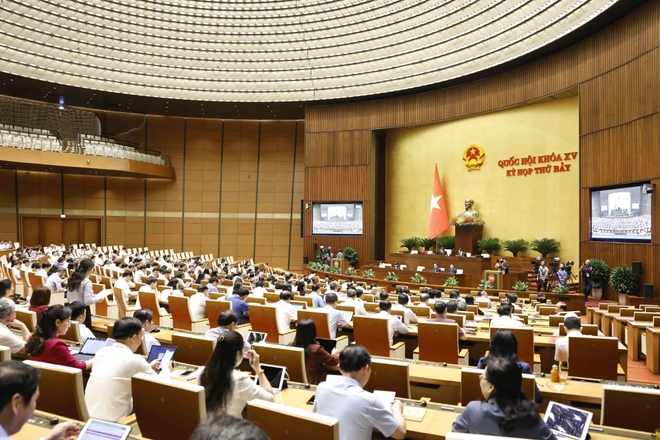 QUỐC HỘI KHÓA XV
KỲ HỌP THỨ BẢY