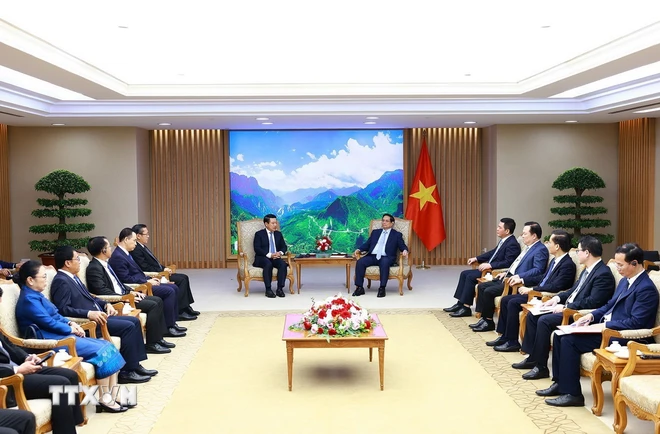 TTXVN