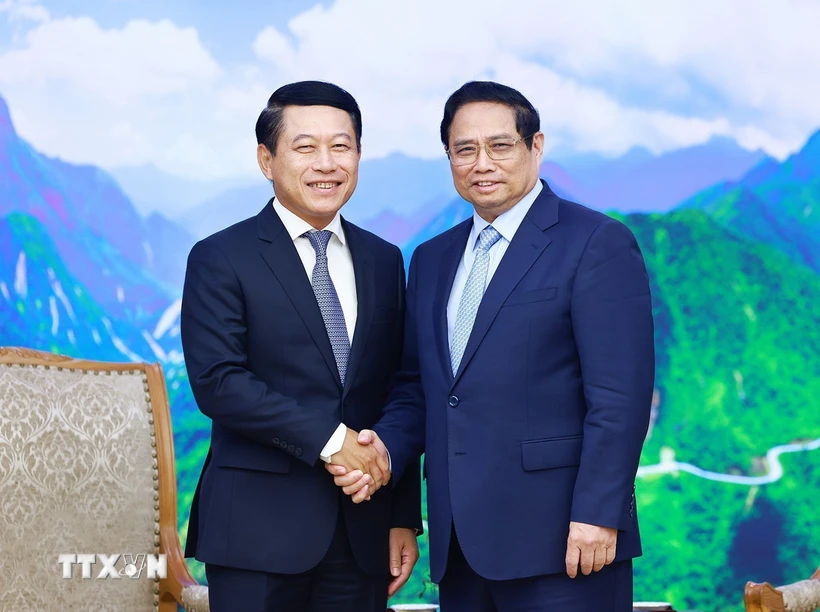 TTXVN