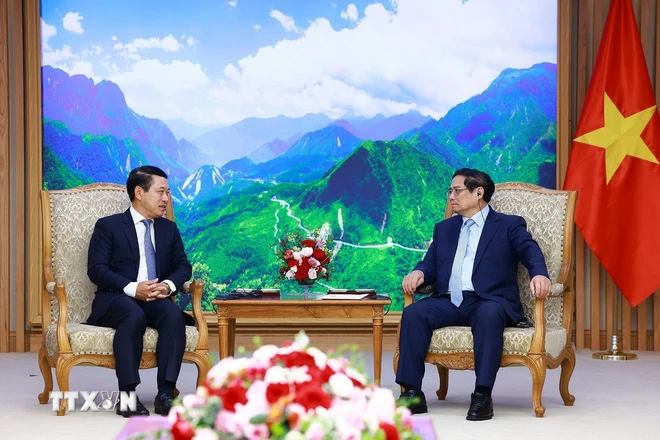 TTXVN