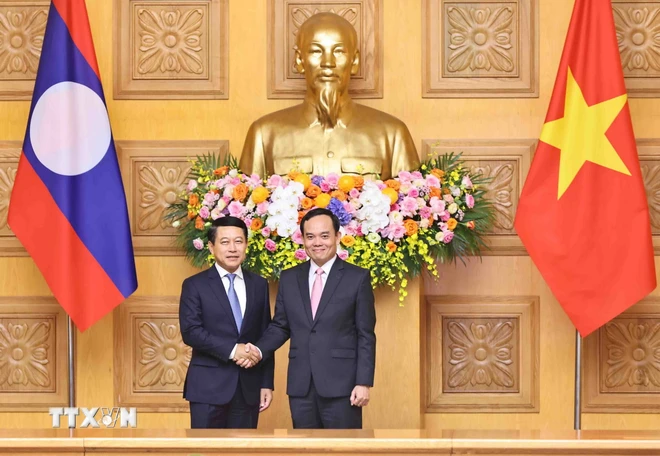 TTXVN