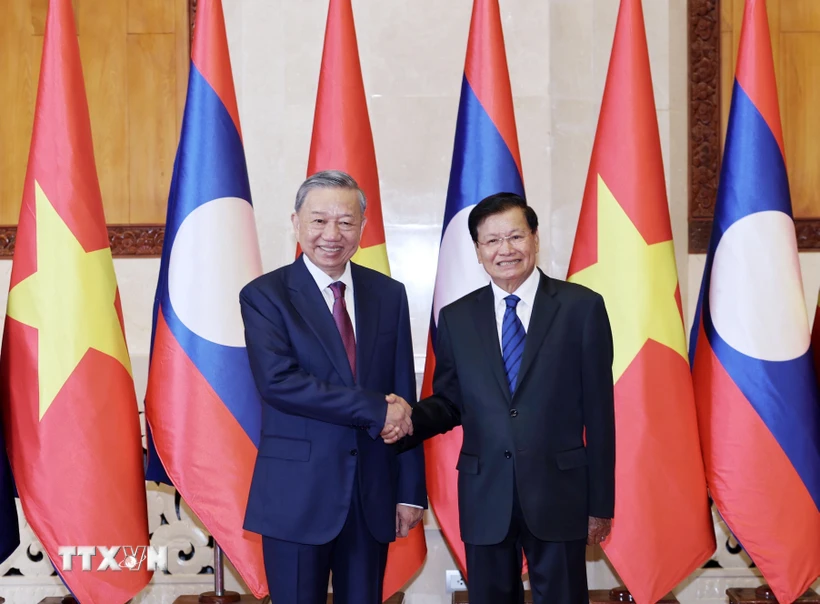 TTXVN