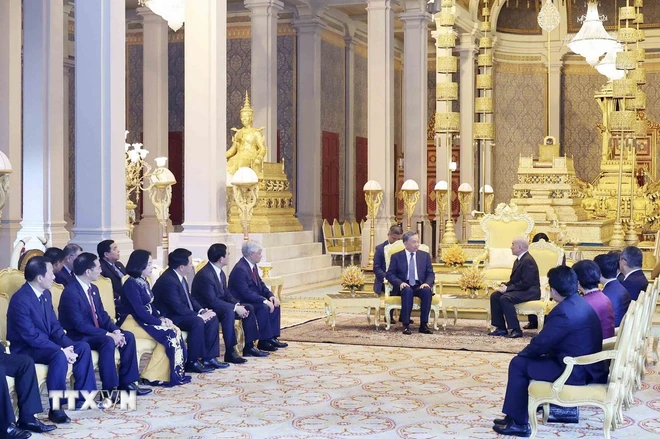 TTXVN