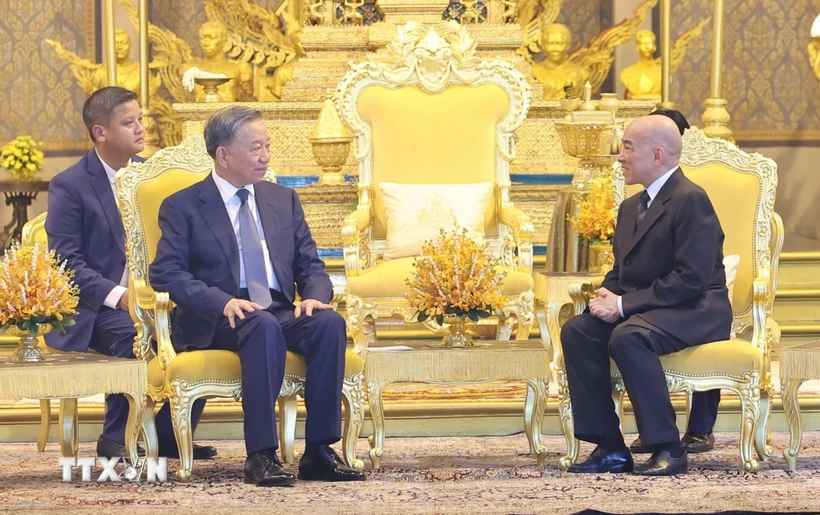 TTXVN