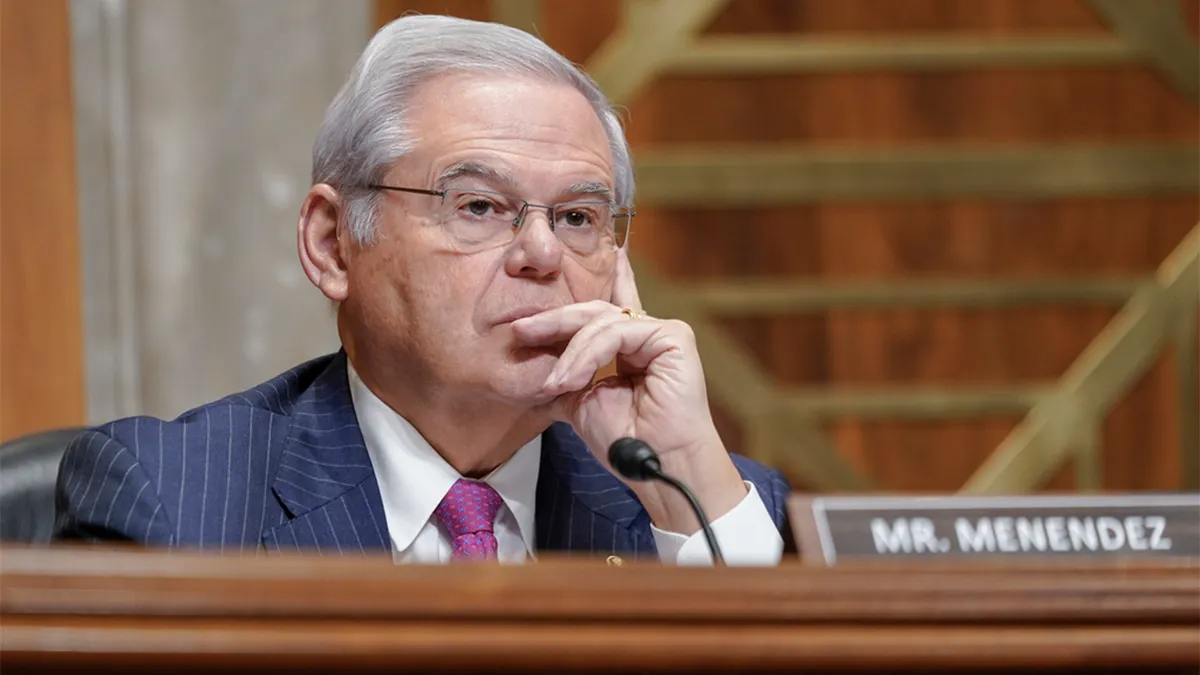 MR. MENENDEZ