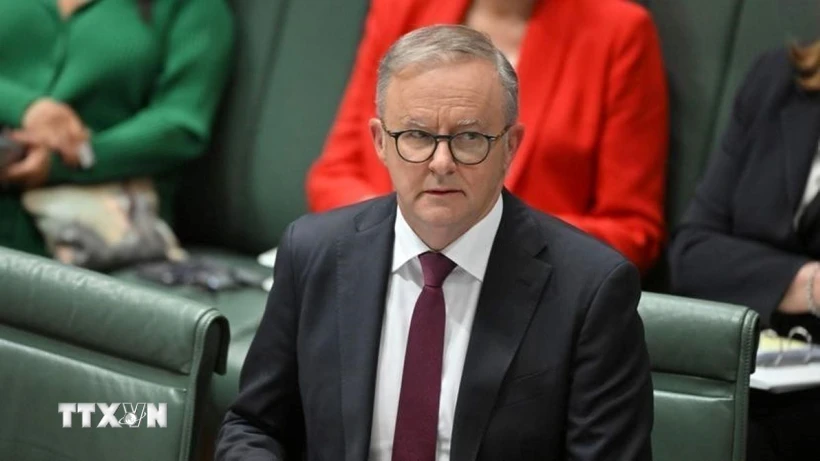 TTXVN