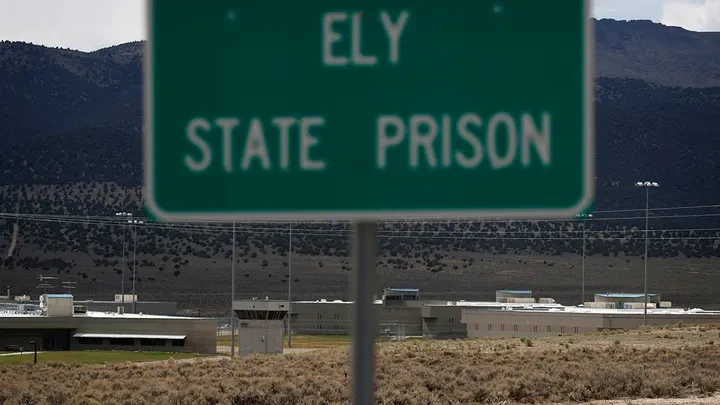 ELY
STATE PRISON