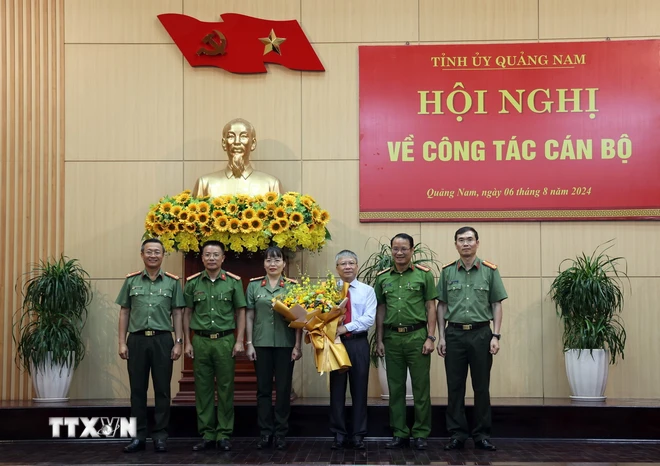 TỈNH ỦY QUẢNG NAM

HỘI NGHỊ

VỀ CÔNG TÁC CÁN BỘ

Quảng Nam, ngày 06 tháng 8 năm 2024

TTXVN