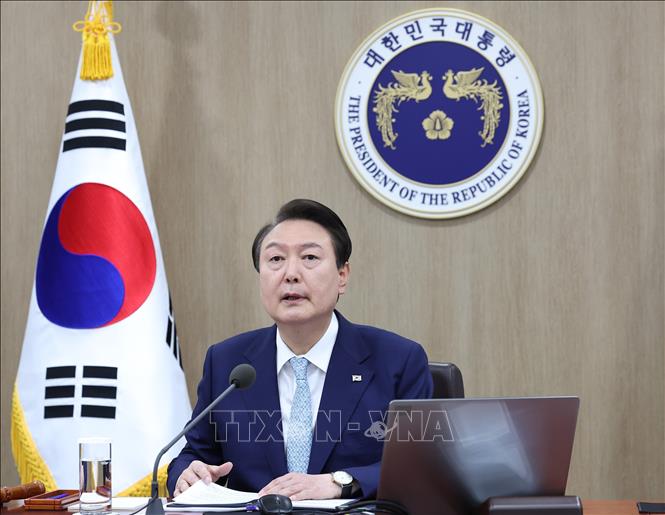 대한민국대통령
THE PRESIDENT OF THE REPUBLIC OF KOREA

TTXVN - VNA