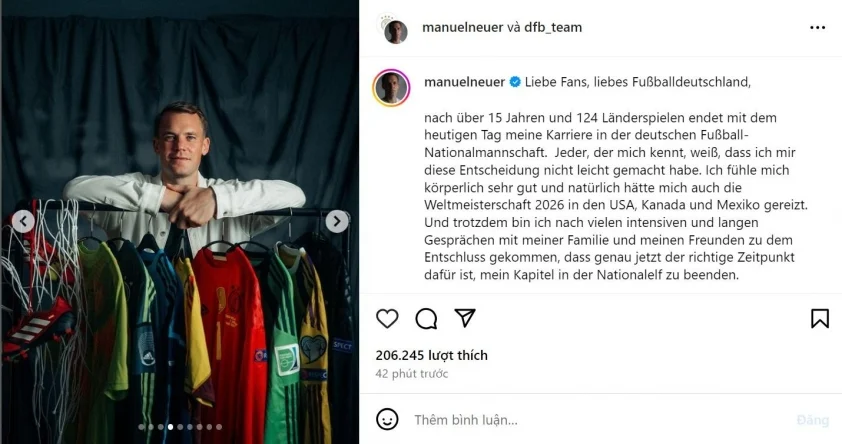 manuelneuer và dfb_team

manuelneuer Liebe Fans, liebes Fußballdeutschland,

nach über 15 Jahren und 124 Länderspielen endet mit dem heutigen Tag meine Karriere in der deutschen Fußball-Nationalmannschaft. Jeder, der mich kennt, weiß, dass ich mir diese Entscheidung nicht leicht gemacht habe. Ich fühle mich körperlich sehr gut und natürlich hätte mich auch die Weltmeisterschaft 2026 in den USA, Kanada und Mexiko gereizt. Und trotzdem bin ich nach vielen intensiven und langen Gesprächen mit meiner Familie und meinen Freunden zu dem Entschluss gekommen, dass genau jetzt der richtige Zeitpunkt dafür ist, mein Kapitel in der Nationalelf zu beenden.

206.245 lượt thích
42 phút trước

Thêm bình luận...
Đăng