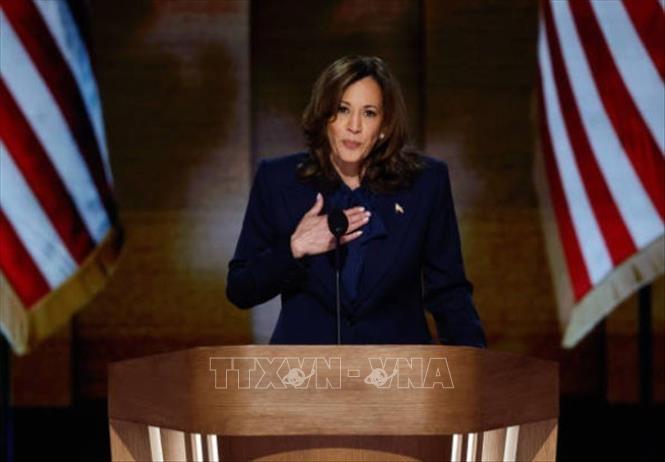 TTXVN - VNA