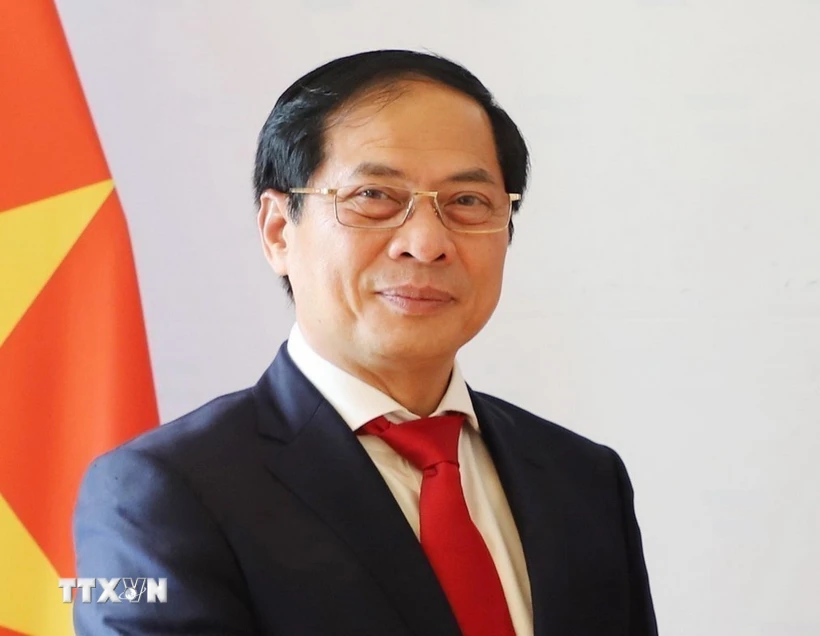 TTXVN