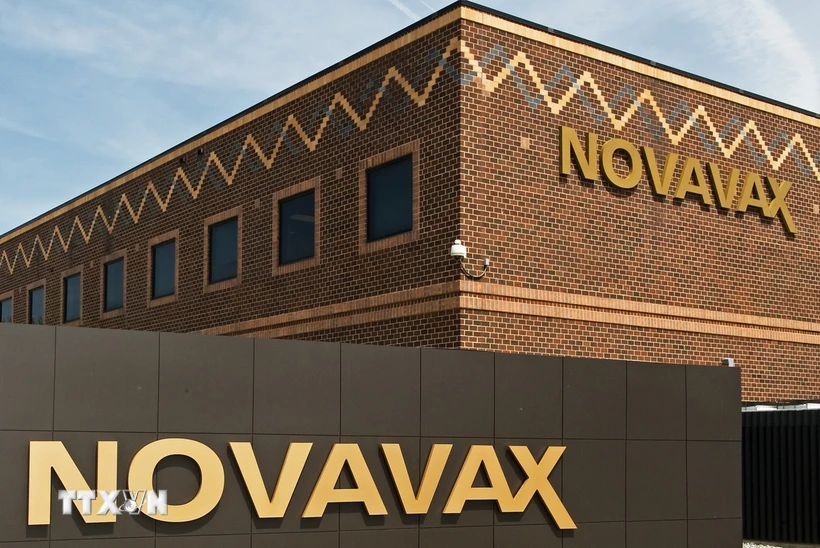 NOVAVAX

NOVAVAX

TTXVN