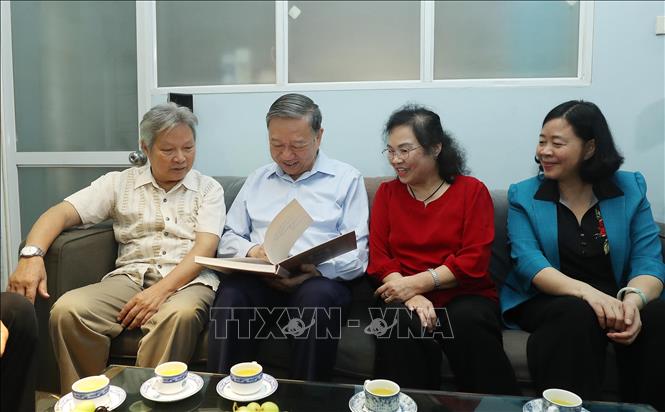 TTXVN - VNA