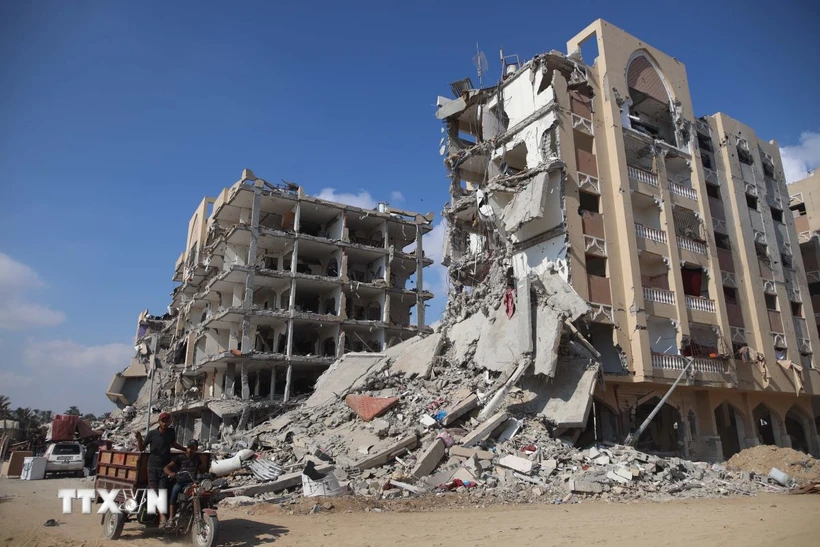 TTXVN