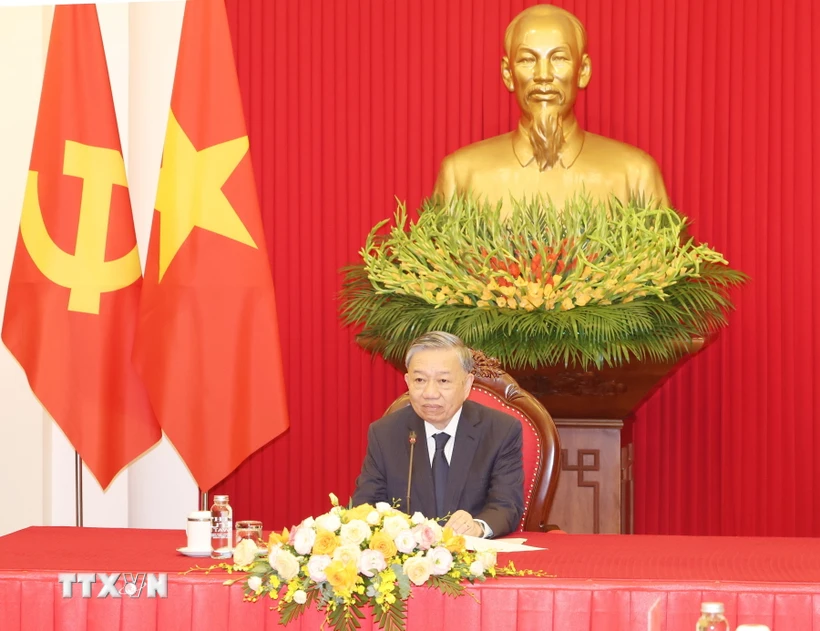 TTXVN