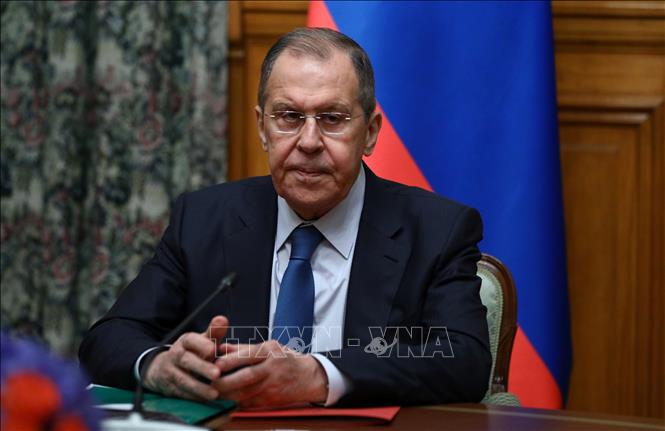 TTXVN - VNA