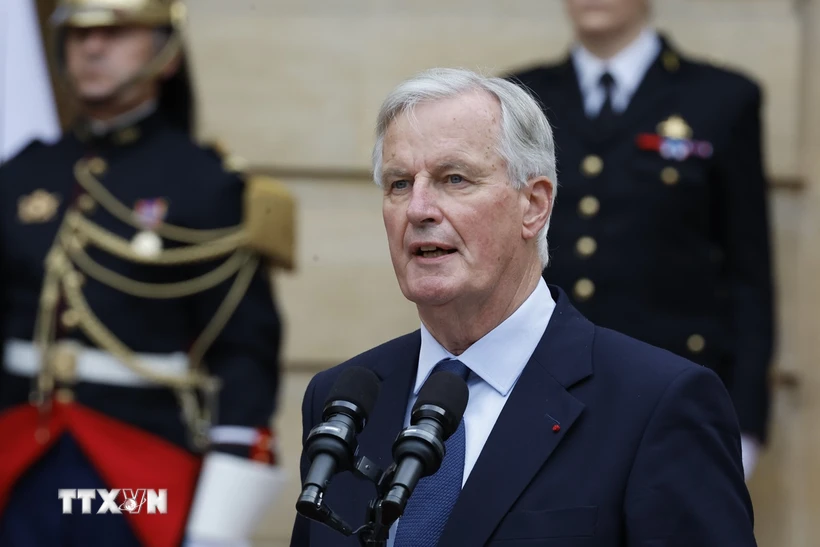 TTXVN