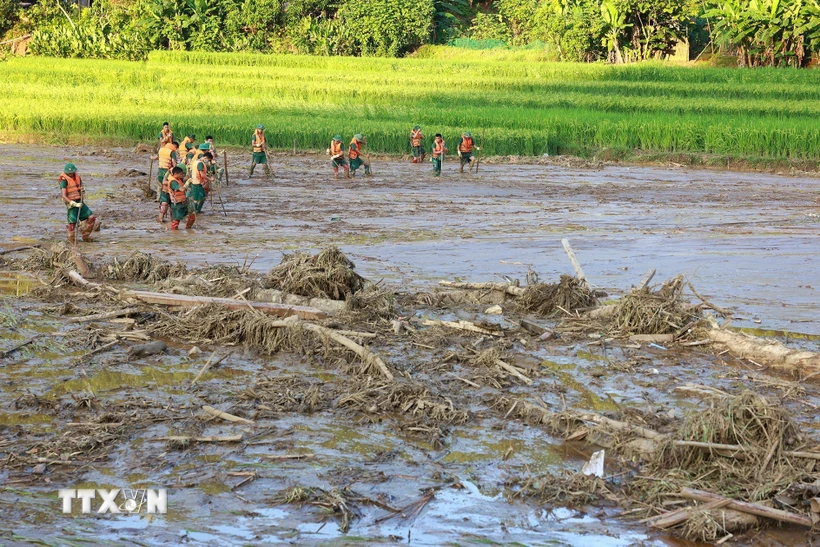 TTXVN