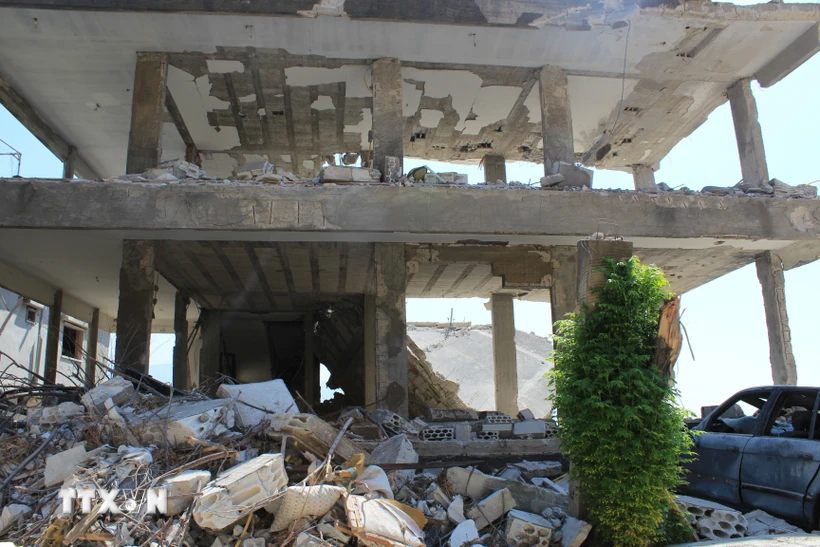 TTXVN