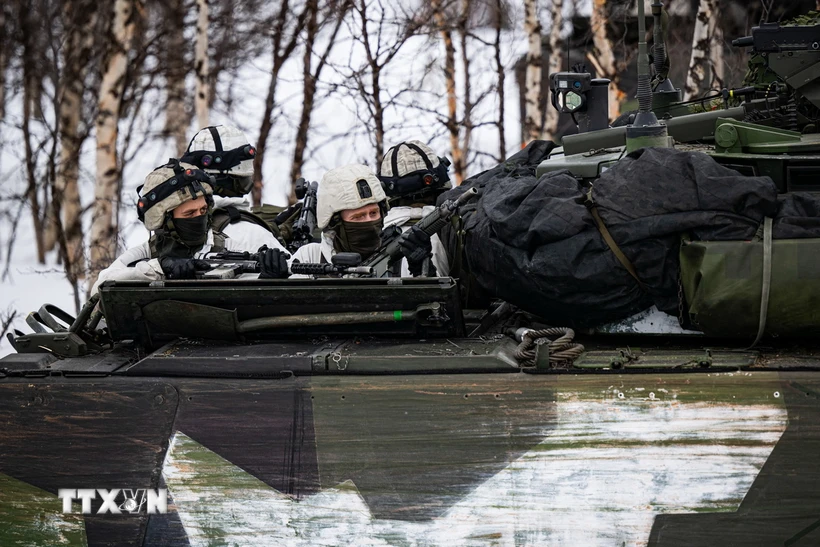 TTXVN