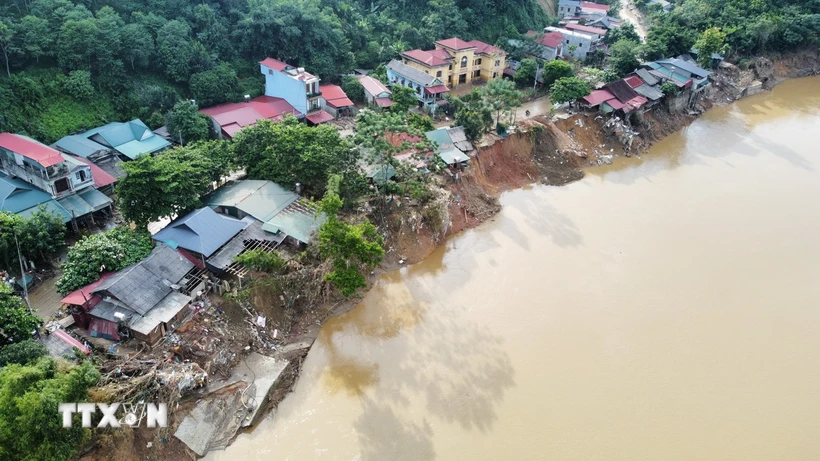 TTXVN