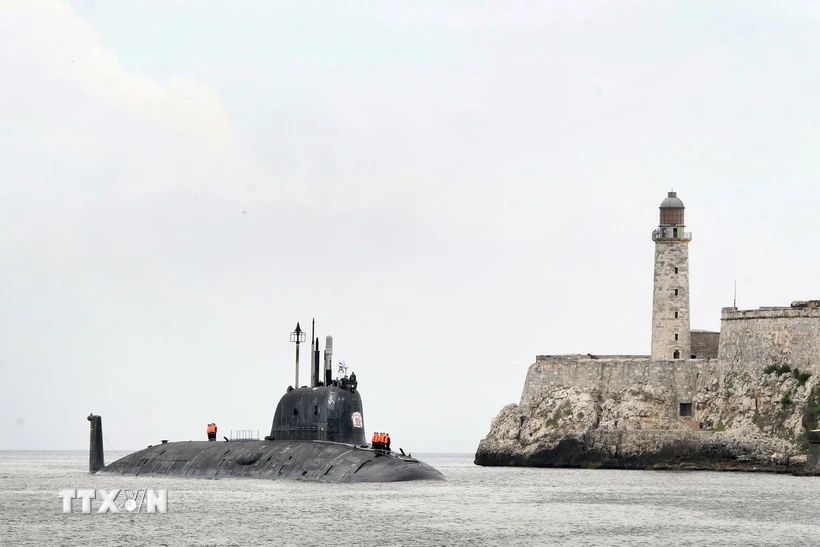 TTXVN