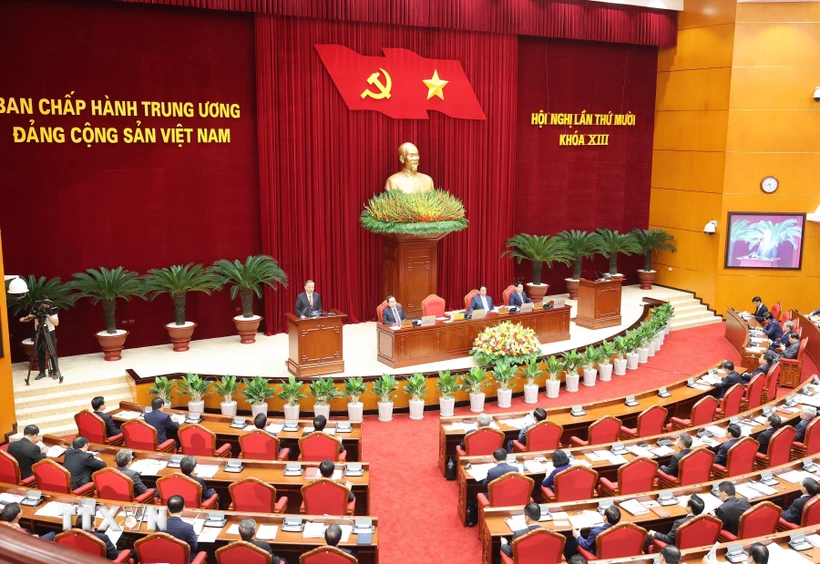 BAN CHẤP HÀNH TRUNG ƯƠNG
ĐẢNG CỘNG SẢN VIỆT NAM

HỘI NGHỊ LẦN THỨ MƯỜI
KHÓA XIII

TTXVN