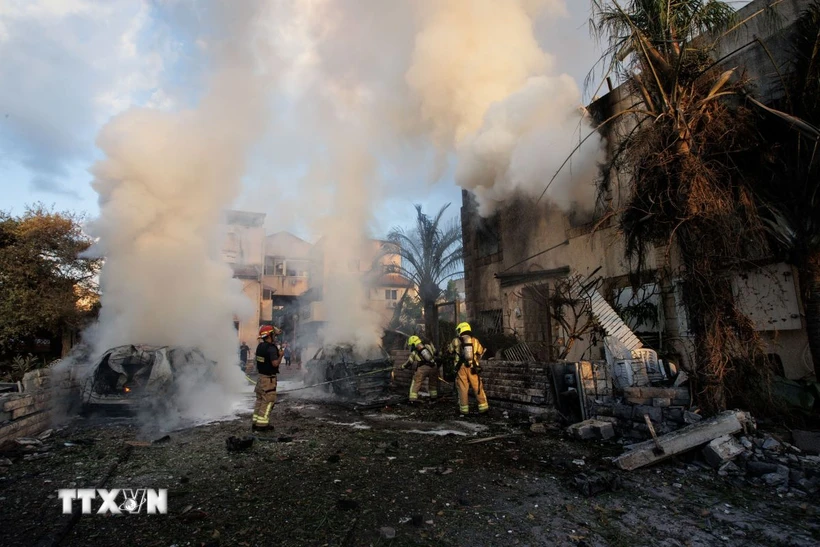 TTXVN