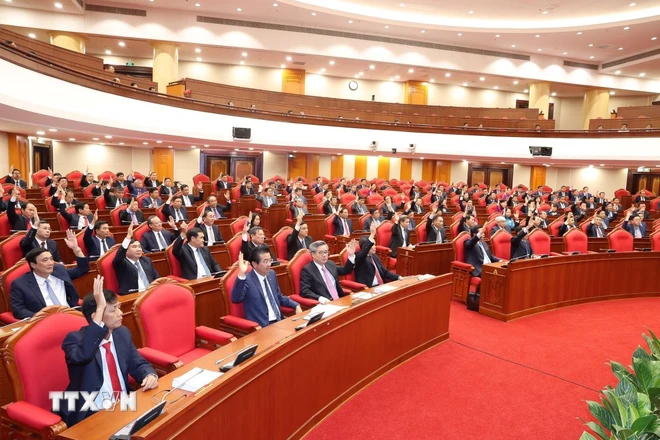 TTXVN