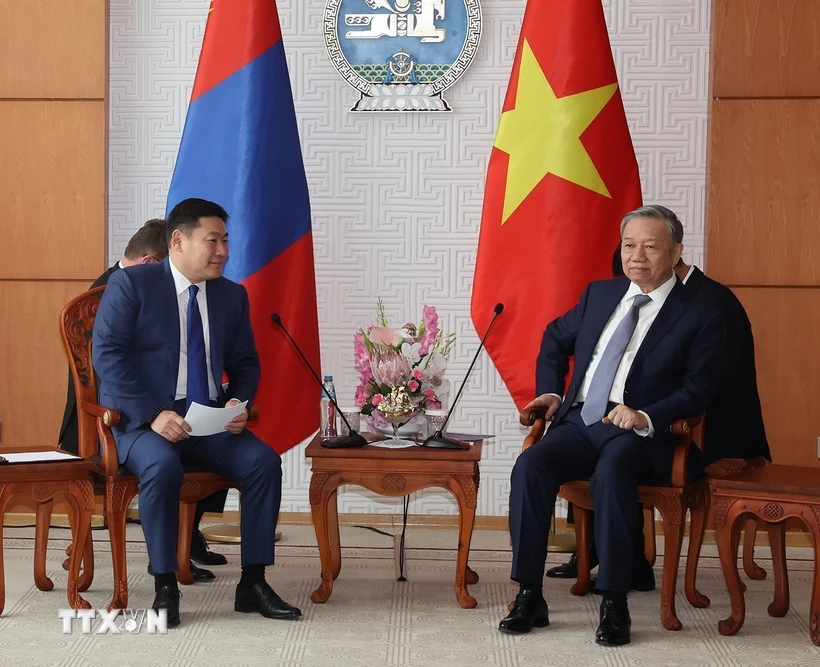 TTXVN