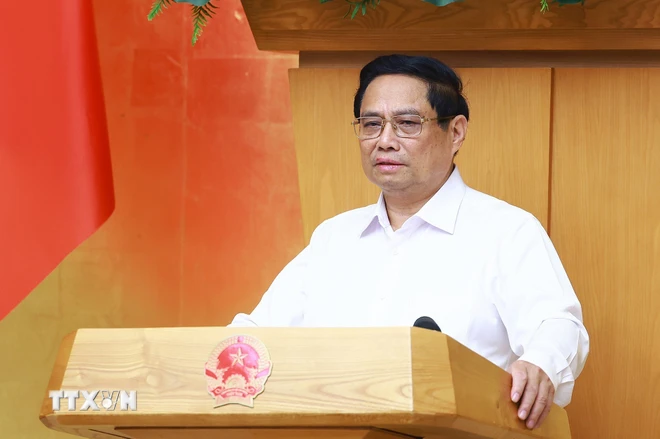 TTXVN