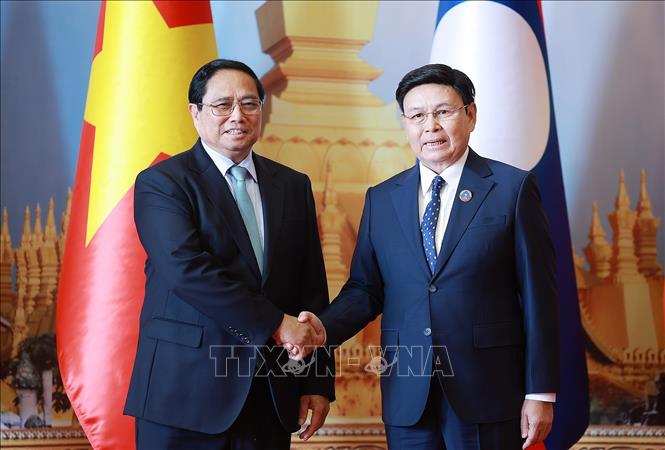 TTXVN-VNA