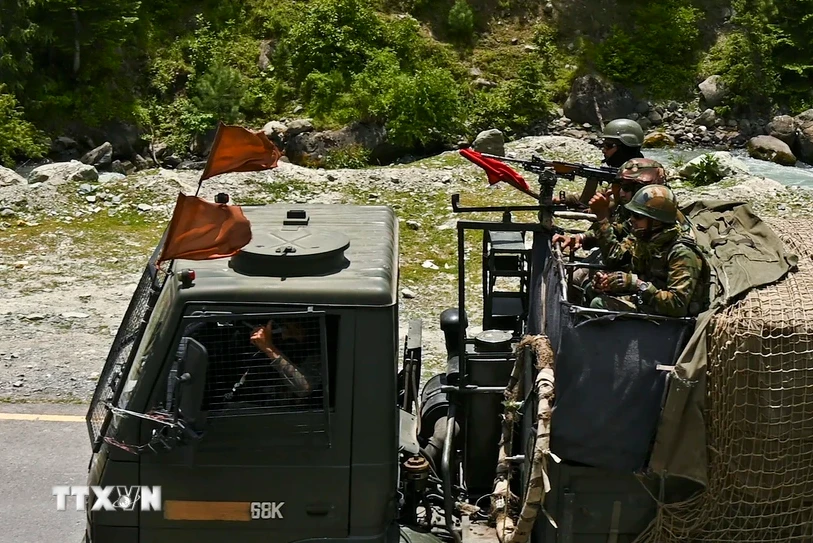 TTXVN
68K