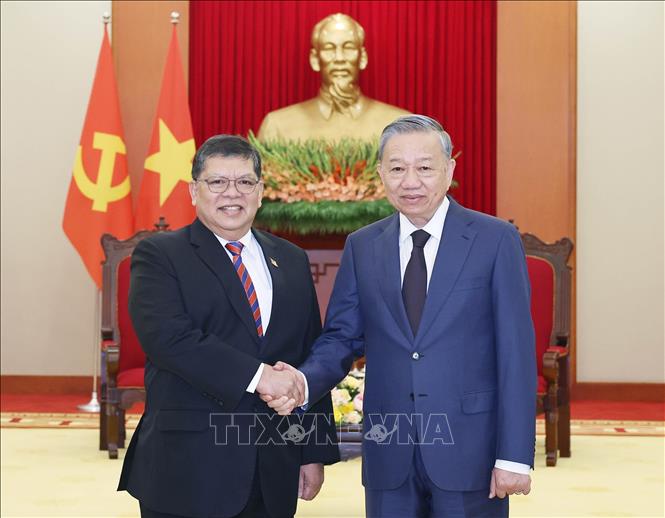 TTXVN-VNA