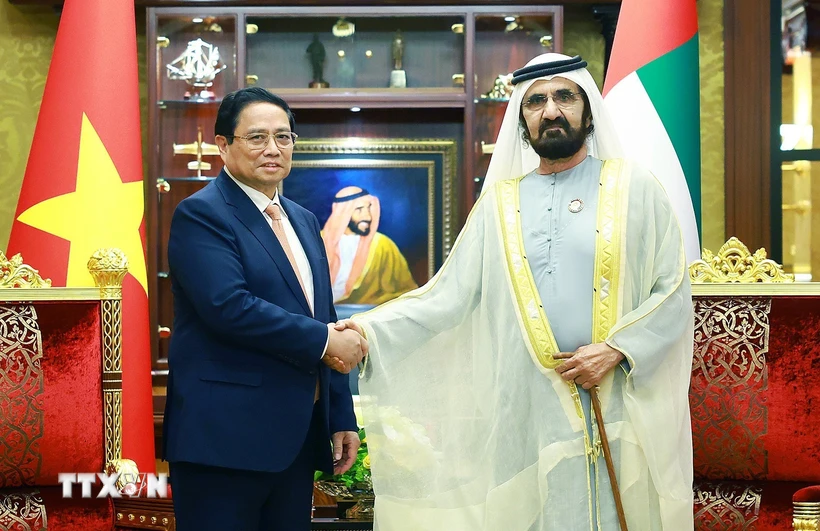 TTXVN