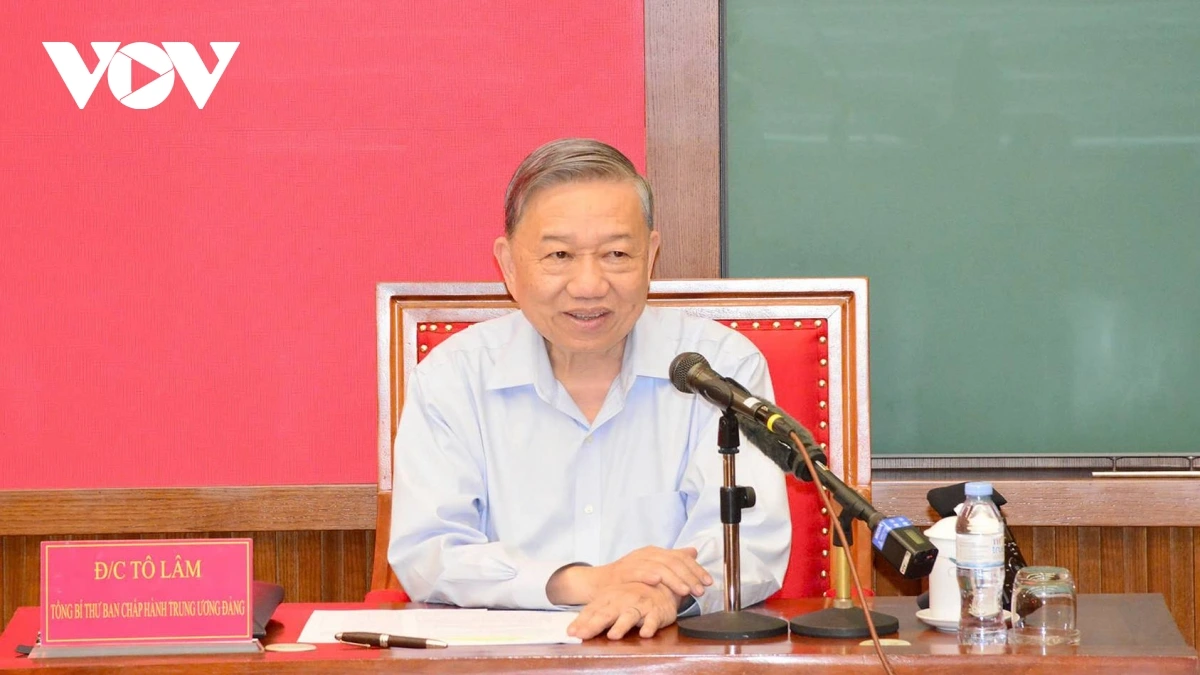 VOV

Đ/C TÔ LÂM

TỔNG BÍ THƯ BAN CHẤP HÀNH TRUNG ƯƠNG ĐẢNG