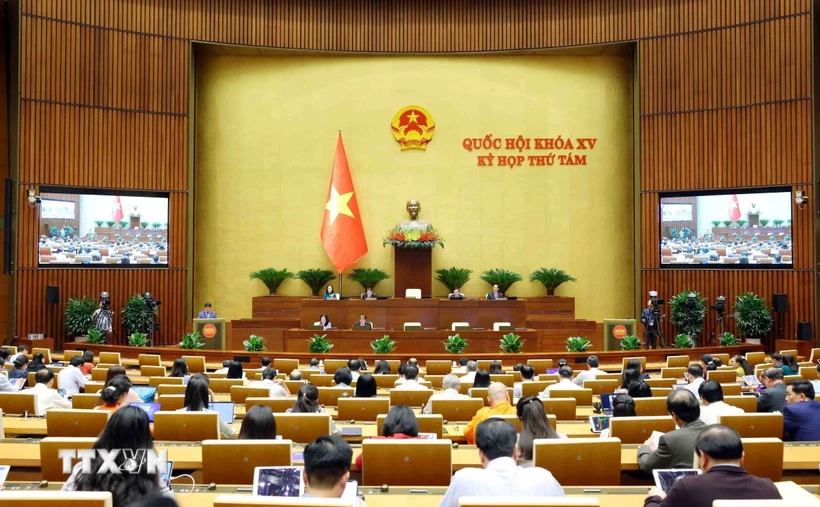 QUỐC HỘI KHÓA XV
KỲ HỌP THỨ TÁM

TTXVN