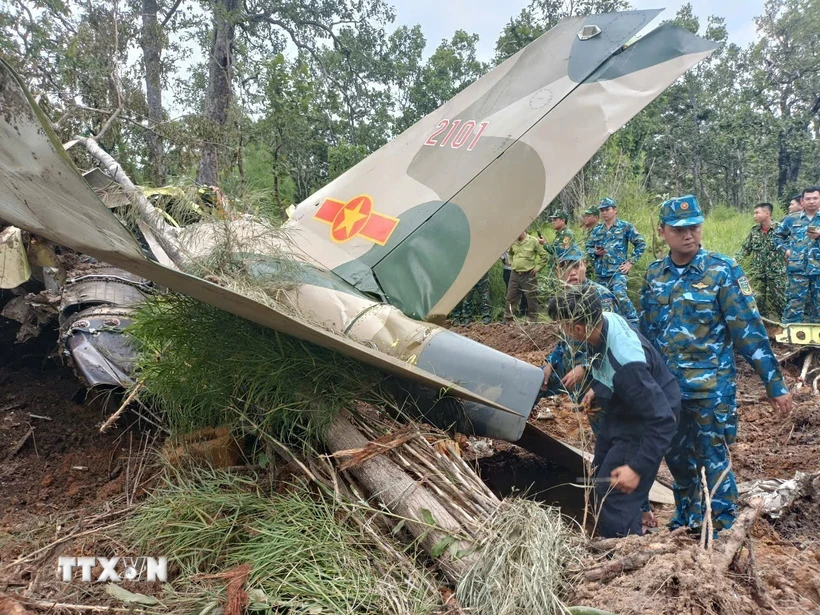 2101

TTXVN