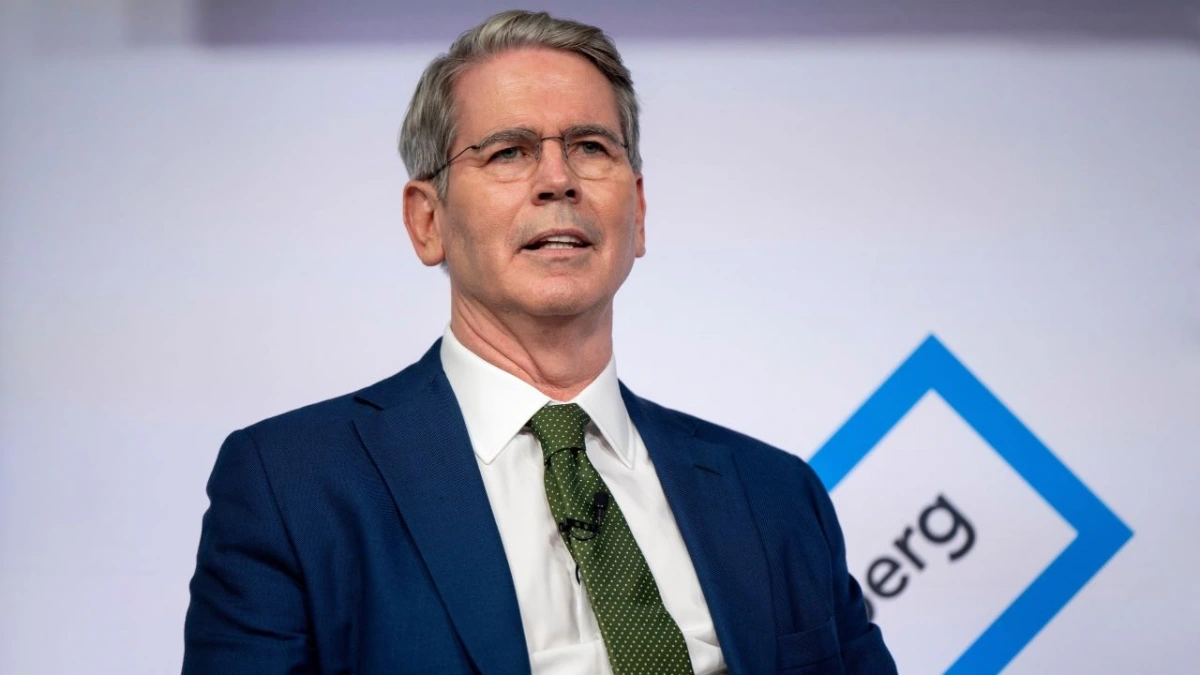 erg