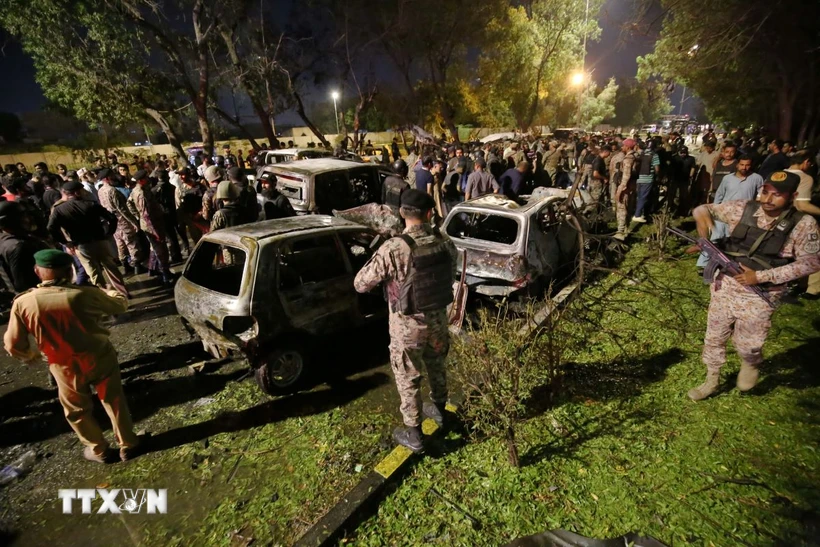 TTXVN