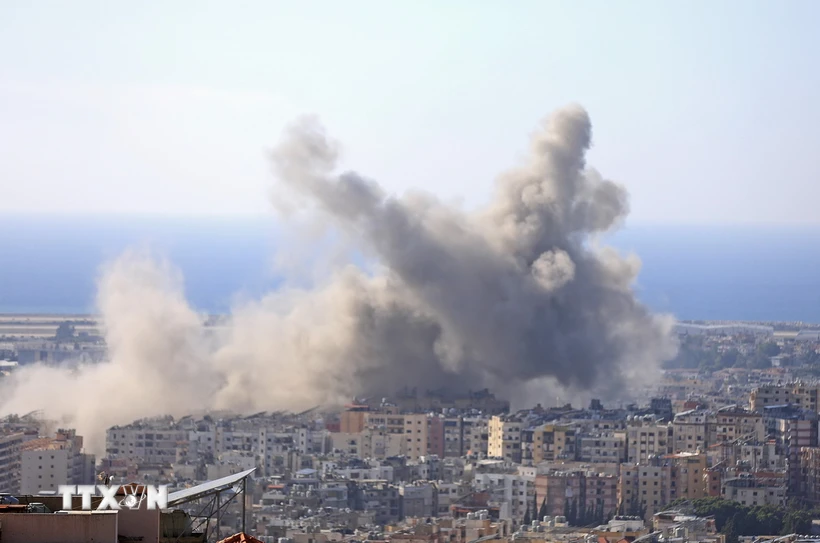 TTXVN