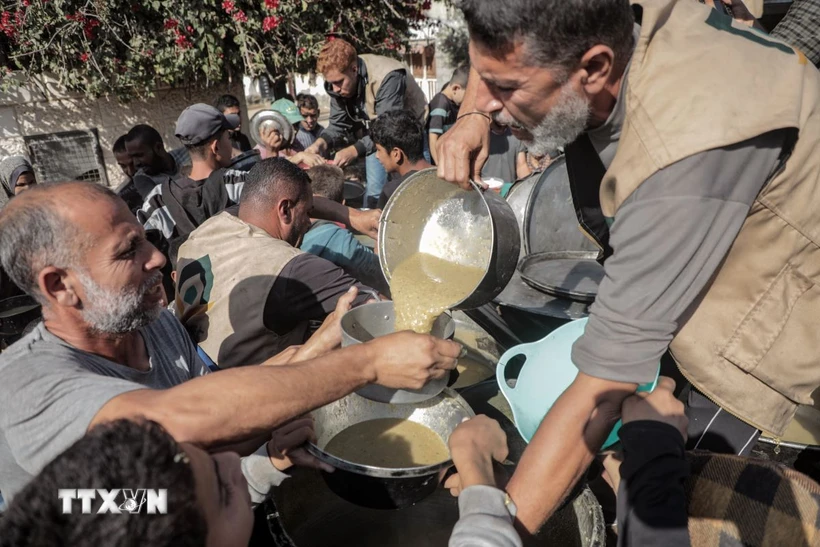 TTXVN