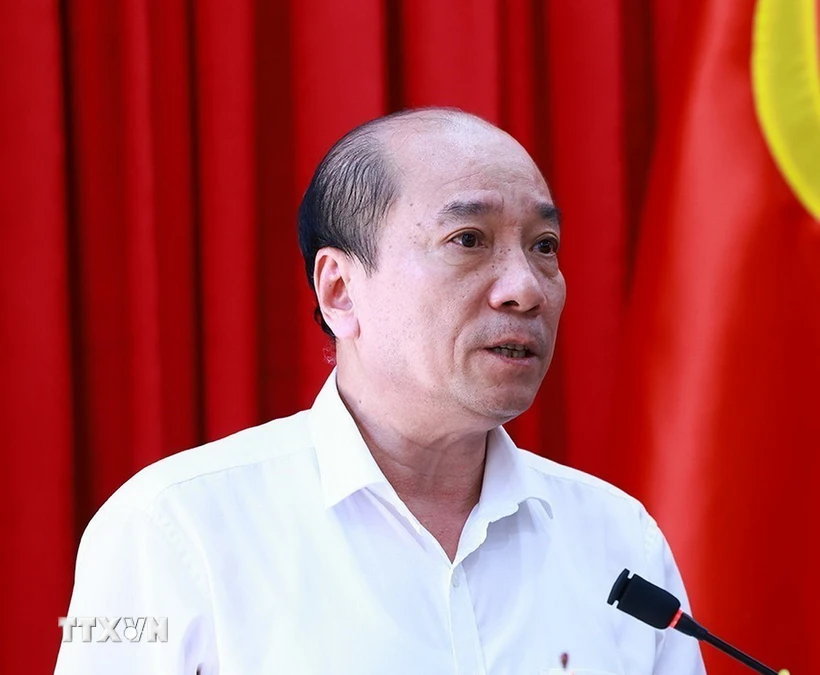 TTXVN