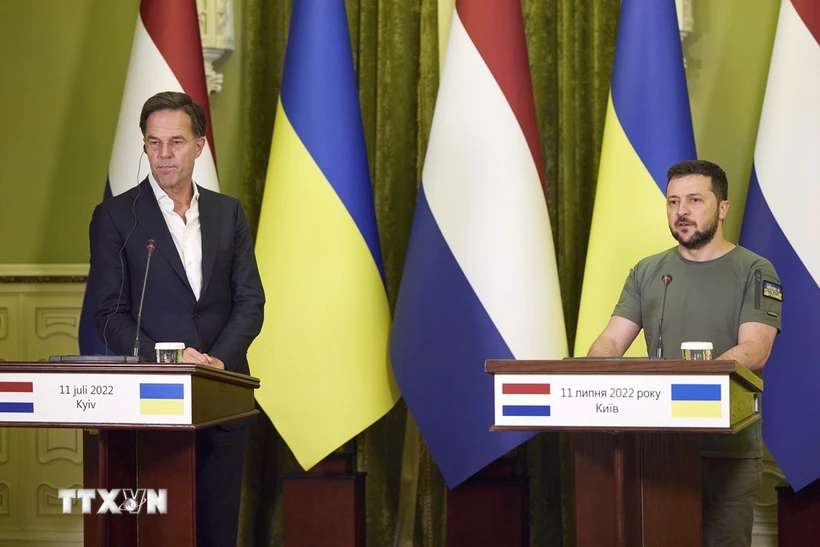 11 juli 2022
Kyiv

11 липня 2022 року
Київ

TTXVN