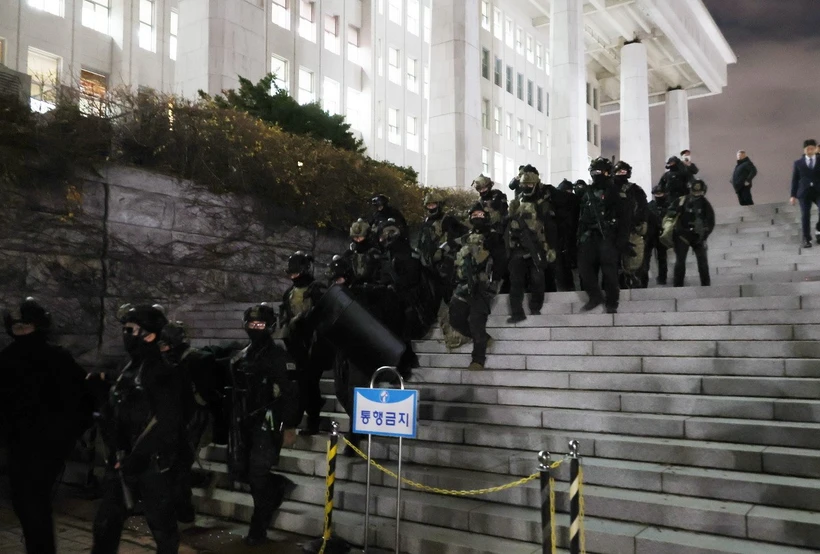 통행금지